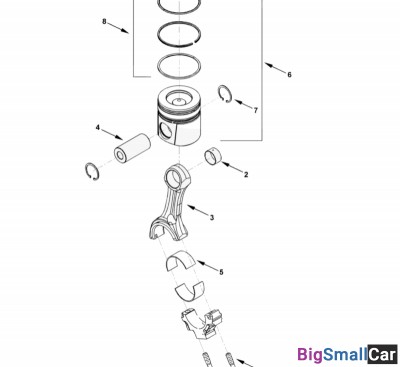 8
6
7
4
2
3
5
BigSmallCar